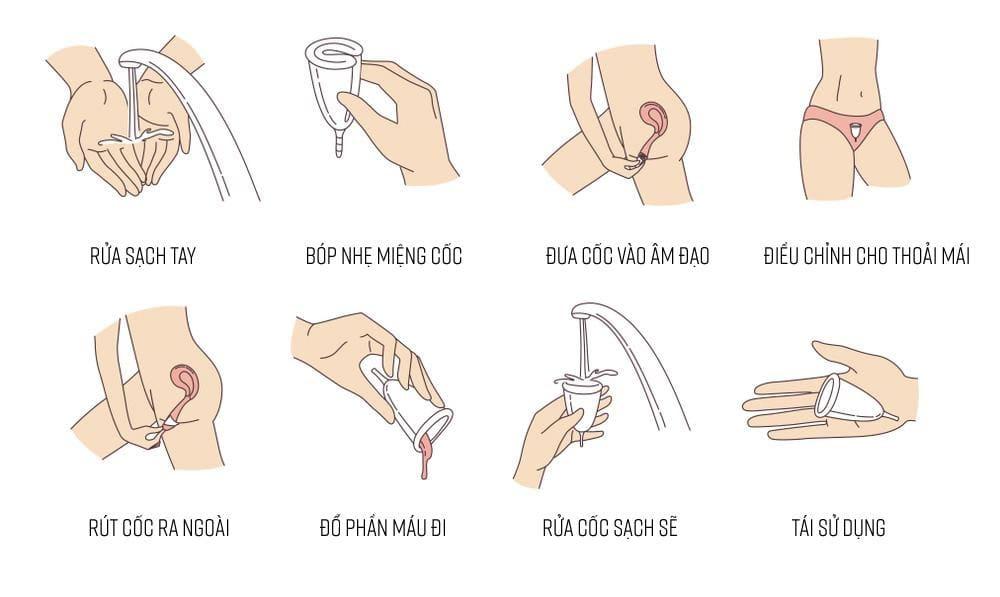 RỬA SẠCH TAY

BÓP NHẸ MIỆNG CỐC

ĐƯA CỐC VÀO ÂM ĐẠO

ĐIỀU CHỈNH CHO THOẢI MÁI

RÚT CỐC RA NGOÀI

ĐỔ PHẦN MÁU ĐI

RỬA CỐC SẠCH SẼ

TÁI SỬ DỤNG