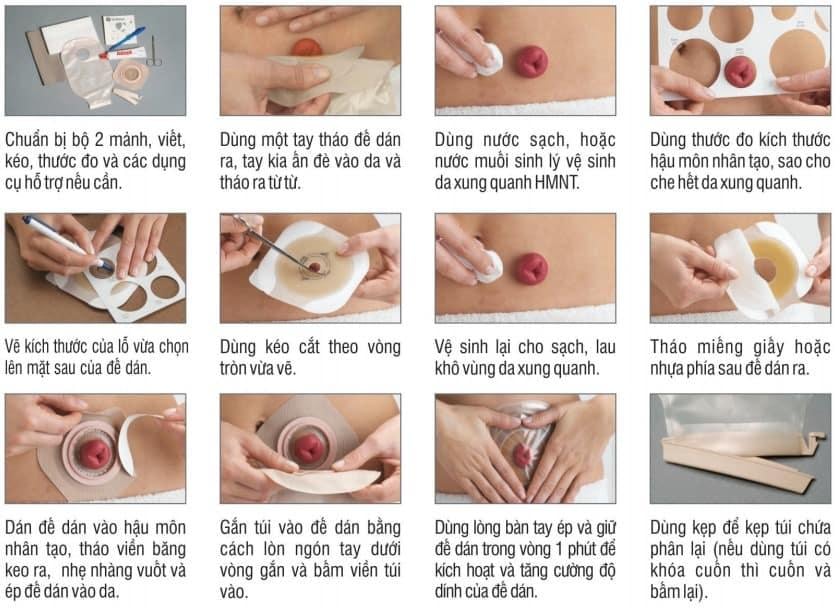 Chuẩn bị bộ 2 mảnh, viết, kéo, thước đo và các dụng cụ hỗ trợ nếu cần.

Dùng một tay tháo đế dán ra, tay kia ấn đè vào da và tháo ra từ từ.

Dùng nước sạch, hoặc nước muối sinh lý vệ sinh da xung quanh HMNT.

Dùng thước đo kích thước hậu môn nhân tạo, sao cho che hết da xung quanh.

Vẽ kích thước của lỗ vừa chọn lên mặt sau của đế dán.

Dùng kéo cắt theo vòng tròn vừa vẽ.

Vệ sinh lại cho sạch, lau khô vùng da xung quanh.

Tháo miếng giấy hoặc nhựa phía sau đế dán ra.

Dán đế dán vào hậu môn nhân tạo, tháo viền băng keo ra, nhẹ nhàng vuốt và ép đế dán vào da.

Gắn túi vào đế dán bằng cách lòn ngón tay dưới vòng gắn và bấm viền túi vào.

Dùng lòng bàn tay ép và giữ đế dán trong vòng 1 phút để kích hoạt và tăng cường độ dính của đế dán.

Dùng kẹp để kẹp túi chứa phân lại (nếu dùng túi có khóa cuốn thì cuốn và bấm lại).