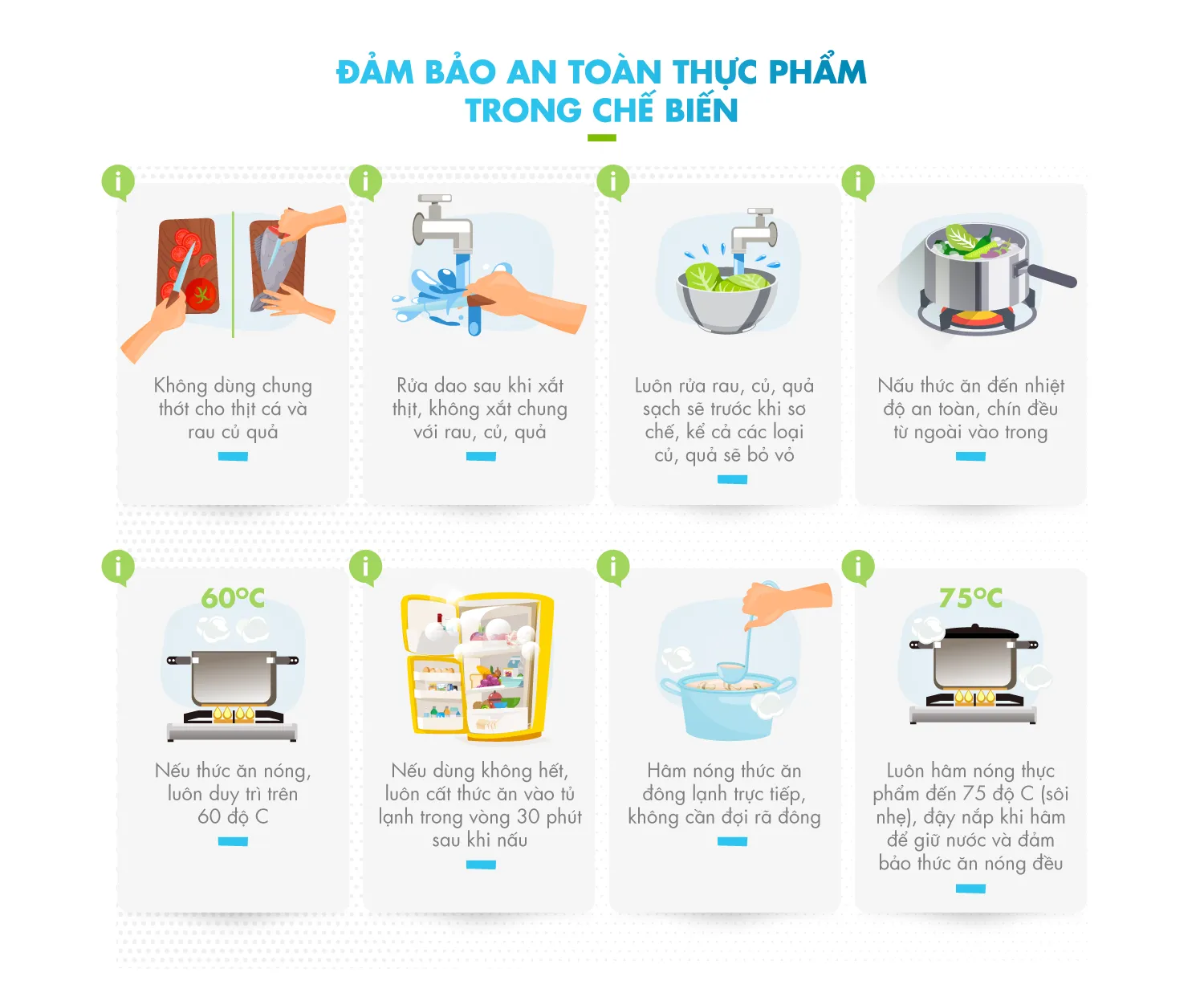 ĐẢM BẢO AN TOÀN THỰC PHẨM TRONG CHẾ BIẾN

i

Không dùng chung thớt cho thịt cá và rau củ quả

i

Rửa dao sau khi xắt thịt, không xắt chung với rau, củ, quả

i

Luôn rửa rau, củ, quả sạch sẽ trước khi sơ chế, kể cả các loại củ, quả sẽ bỏ vỏ

i

Nấu thức ăn đến nhiệt độ an toàn, chín đều từ ngoài vào trong

i

60°C

Nếu thức ăn nóng, luôn duy trì trên 60 độ C

i

Nếu dùng không hết, luôn cất thức ăn vào tủ lạnh trong vòng 30 phút sau khi nấu

i

Hâm nóng thức ăn đông lạnh trực tiếp, không cần đợi rã đông

i

75°C

Luôn hâm nóng thực phẩm đến 75 độ C (sôi nhẹ), đậy nắp khi hâm để giữ nước và đảm bảo thức ăn nóng đều