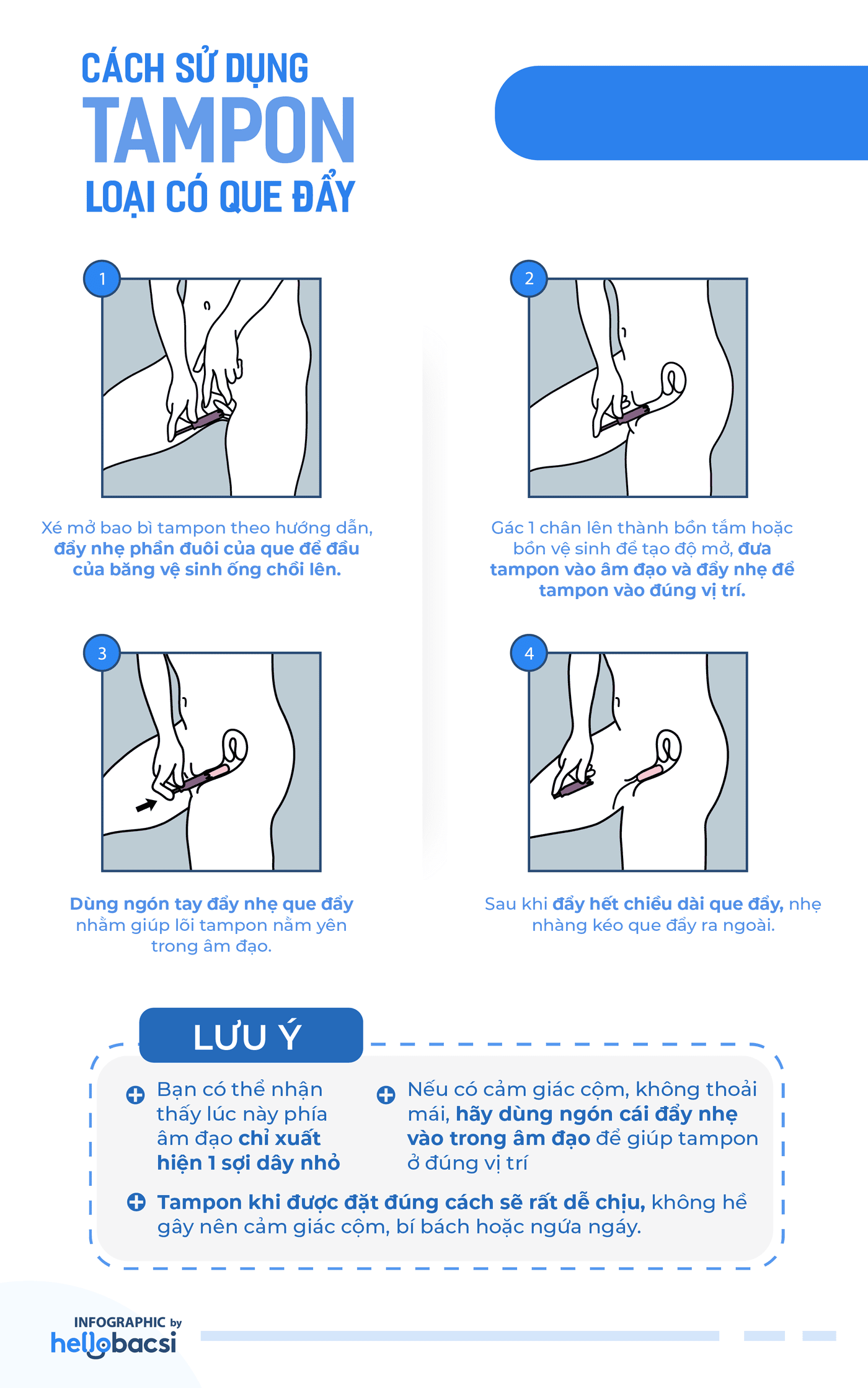 CÁCH SỬ DỤNG
TAMPON
LOẠI CÓ QUE ĐẨY

1

Xé mở bao bì tampon theo hướng dẫn, đẩy nhẹ phần đuôi của que để đầu của băng vệ sinh ống chồi lên.

2

Gác 1 chân lên thành bồn tắm hoặc bồn vệ sinh để tạo độ mở, đưa tampon vào âm đạo và đẩy nhẹ để tampon vào đúng vị trí.

3

Dùng ngón tay đẩy nhẹ que đẩy nhằm giúp lõi tampon nằm yên trong âm đạo.

4

Sau khi đẩy hết chiều dài que đẩy, nhẹ nhàng kéo que đẩy ra ngoài.

LƯU Ý

Bạn có thể nhận thấy lúc này phía âm đạo chỉ xuất hiện 1 sợi dây nhỏ

Nếu có cảm giác cộm, không thoải mái, hãy dùng ngón cái đẩy nhẹ vào trong âm đạo để giúp tampon ở đúng vị trí

Tampon khi được đặt đúng cách sẽ rất dễ chịu, không hề gây nên cảm giác cộm, bí bách hoặc ngứa ngáy.

INFOGRAPHIC by
hellobacsi