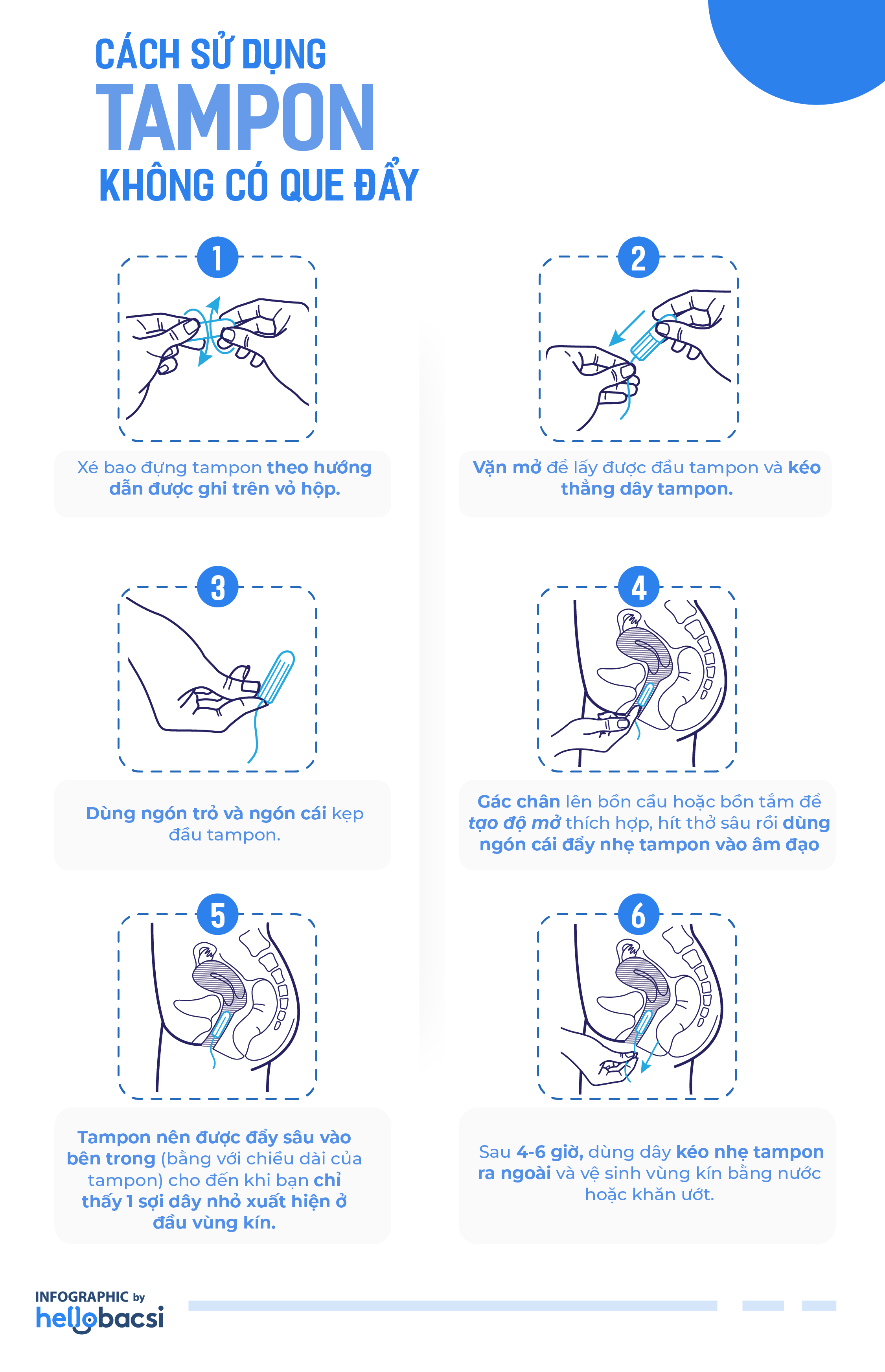 CÁCH SỬ DỤNG
TAMPON
KHÔNG CÓ QUE ĐẨY

1

Xé bao đựng tampon theo hướng dẫn được ghi trên vỏ hộp.

2

Vặn mở để lấy được đầu tampon và kéo thẳng dây tampon.

3

Dùng ngón trỏ và ngón cái kẹp đầu tampon.

4

Gác chân lên bồn cầu hoặc bồn tắm để tạo độ mở thích hợp, hít thở sâu rồi dùng ngón cái đẩy nhẹ tampon vào âm đạo

5

Tampon nên được đẩy sâu vào bên trong (bằng với chiều dài của tampon) cho đến khi bạn chỉ thấy 1 sợi dây nhỏ xuất hiện ở đầu vùng kín.

6

Sau 4-6 giờ, dùng dây kéo nhẹ tampon ra ngoài và vệ sinh vùng kín bằng nước hoặc khăn ướt.

INFOGRAPHIC by
hellobacsi