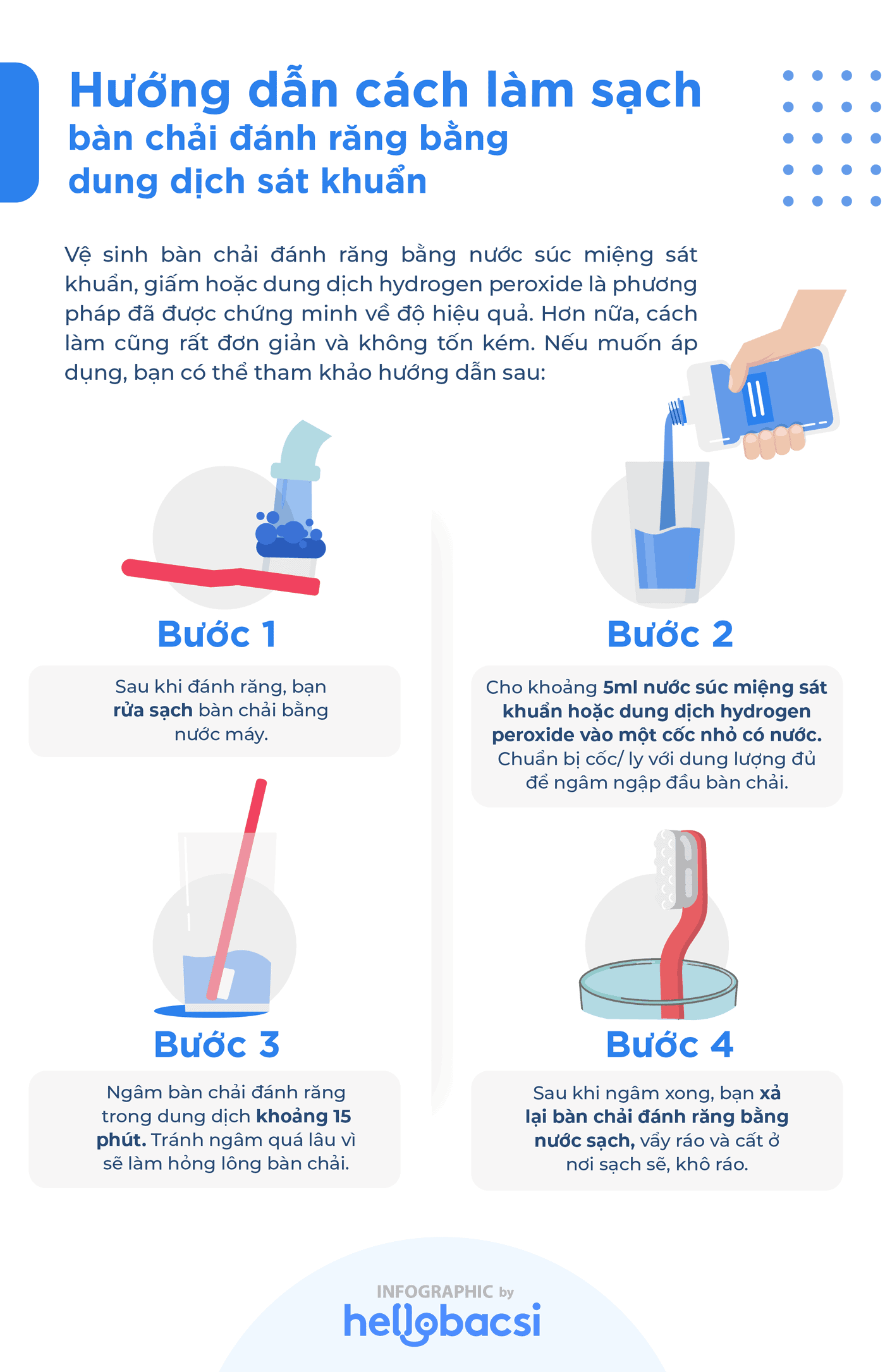 Hướng dẫn cách làm sạch
bàn chải đánh răng bằng dung dịch sát khuẩn

Vệ sinh bàn chải đánh răng bằng nước súc miệng sát khuẩn, giấm hoặc dung dịch hydrogen peroxide là phương pháp đã được chứng minh về độ hiệu quả. Hơn nữa, cách làm cũng rất đơn giản và không tốn kém. Nếu muốn áp dụng, bạn có thể tham khảo hướng dẫn sau:

Bước 1

Sau khi đánh răng, bạn rửa sạch bàn chải bằng nước máy.

Bước 2

Cho khoảng 5ml nước súc miệng sát khuẩn hoặc dung dịch hydrogen peroxide vào một cốc nhỏ có nước. Chuẩn bị cốc/ ly với dung lượng đủ để ngâm ngập đầu bàn chải.

Bước 3

Ngâm bàn chải đánh răng trong dung dịch khoảng 15 phút. Tránh ngâm quá lâu vì sẽ làm hỏng lông bàn chải.

Bước 4

Sau khi ngâm xong, bạn xả lại bàn chải đánh răng bằng nước sạch, vẩy ráo và cất ở nơi sạch sẽ, khô ráo.

INFOGRAPHIC by
hellobacsi