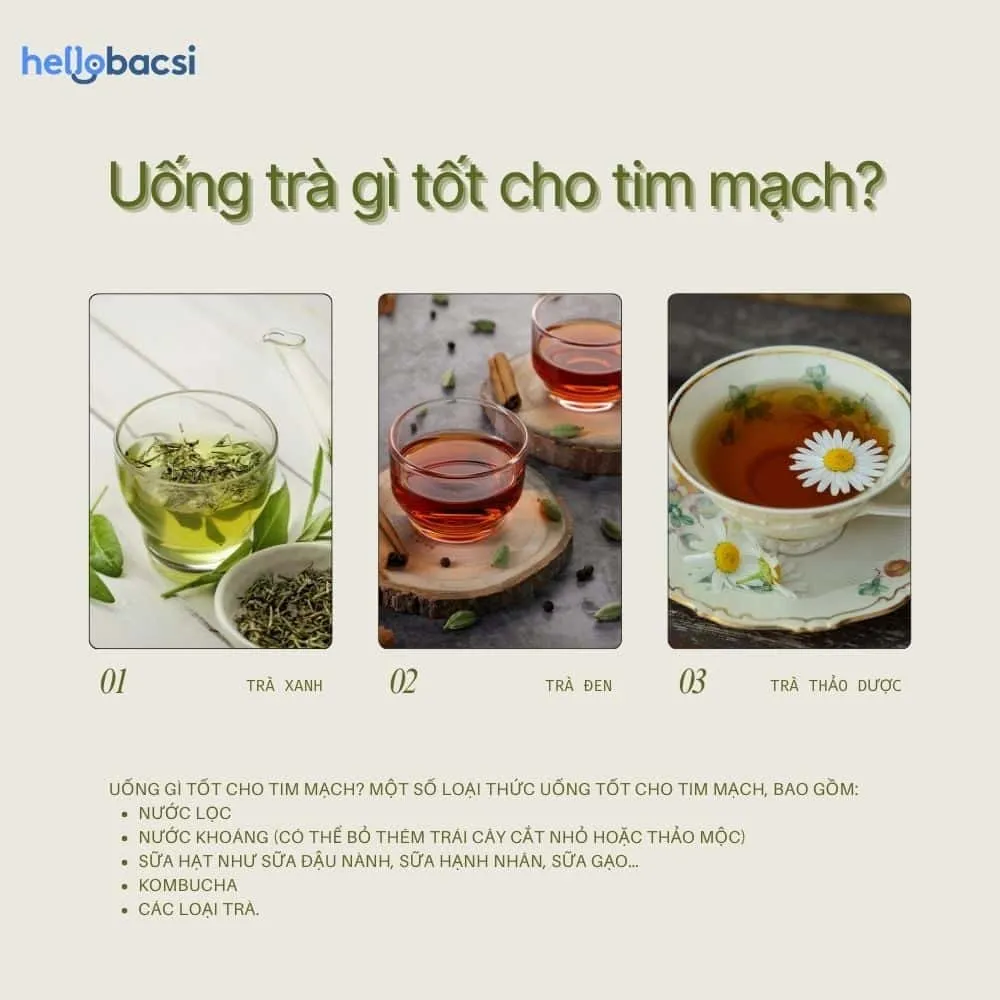 hellobacsi

Uống trà gì tốt cho tìm mạch?

01 TRÀ XANH

02 TRÀ ĐEN

03 TRÀ THẢO DƯỢC

UỐNG GÌ TỐT CHO TIM MẠCH? MỘT SỐ LOẠI THỨC UỐNG TỐT CHO TIM MẠCH, BAO GỒM:
- NƯỚC LỌC
- NƯỚC KHOÁNG (CÓ THỂ BỎ THÊM TRÁI CÂY CẮT NHỎ HOẶC THẢO MỘC)
- SỮA HẠT NHƯ SỮA ĐẬU NÀNH, SỮA HẠNH NHÂN, SỮA GẠO...
- KOMBUCHA
- CÁC LOẠI TRÀ.